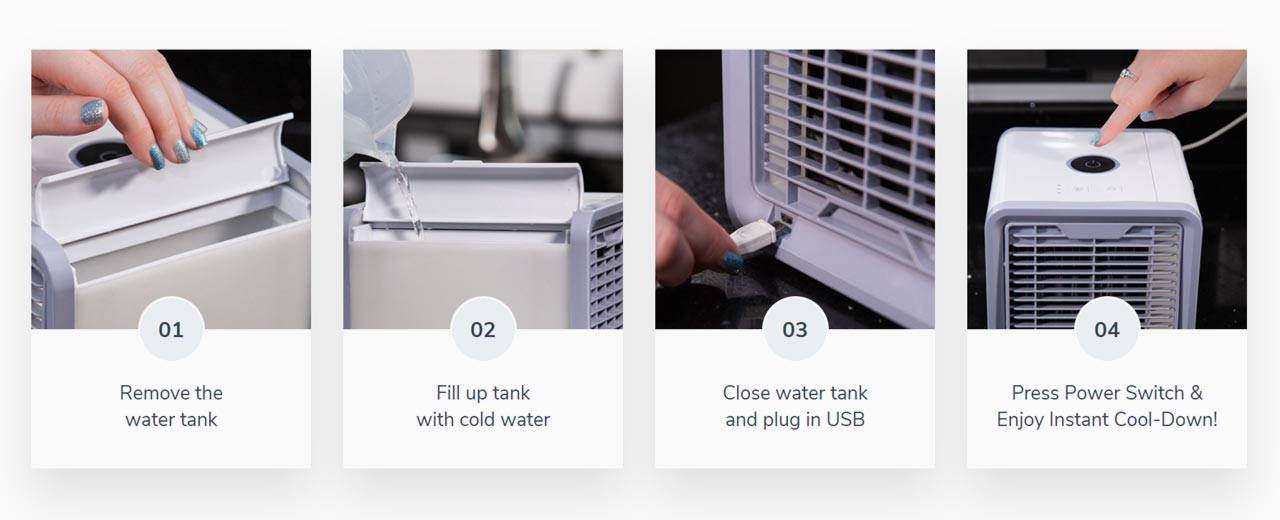 01

Remove the water tank

02

Fill up tank with cold water

03

Close water tank and plug in USB

04

Press Power Switch & Enjoy Instant Cool-Down!