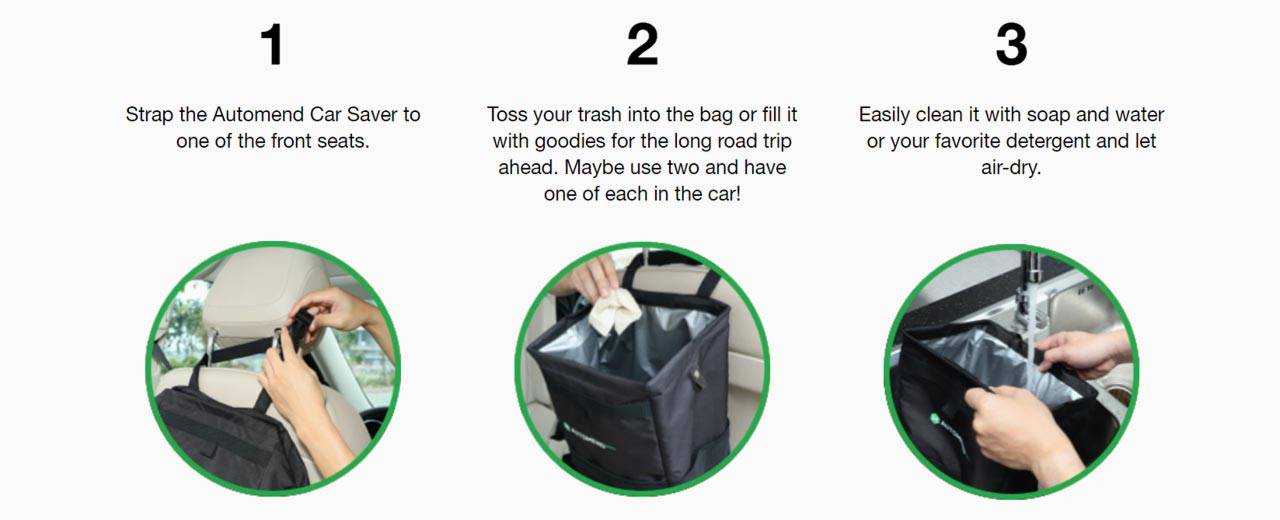 1

Strap the Automend Car Saver to one of the front seats.

2

Toss your trash into the bag or fill it with goodies for the long road trip ahead. Maybe use two and have one of each in the car!

3

Easily clean it with soap and water or your favorite detergent and let air-dry.