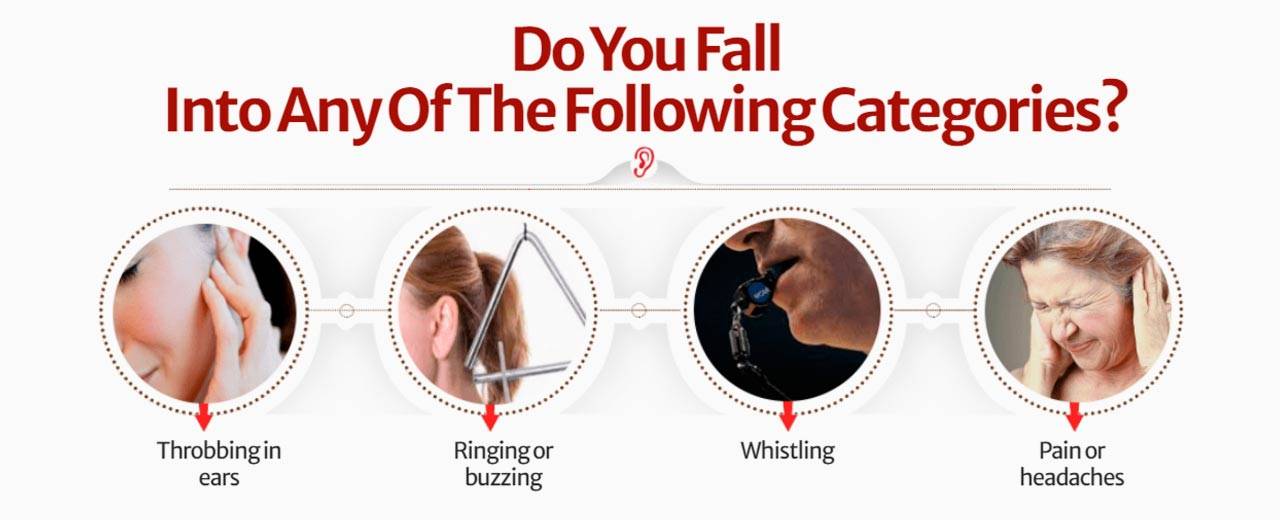 Do You Fall
Into Any Of The Following Categories?

Throbbing in ears

Ringing or buzzing

Whistling

Pain or headaches